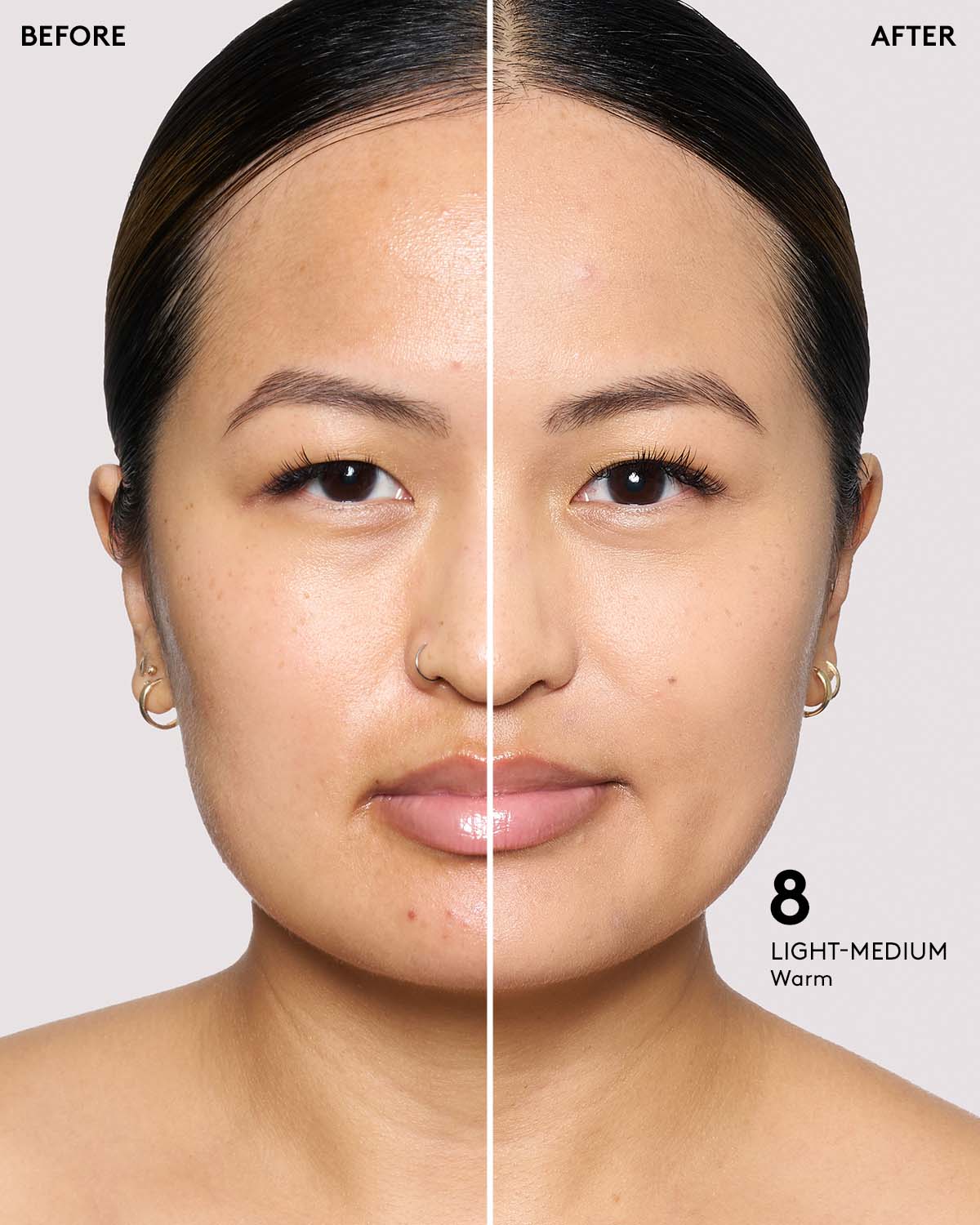 BEFORE

AFTER

8
LIGHT-MEDIUM
Warm